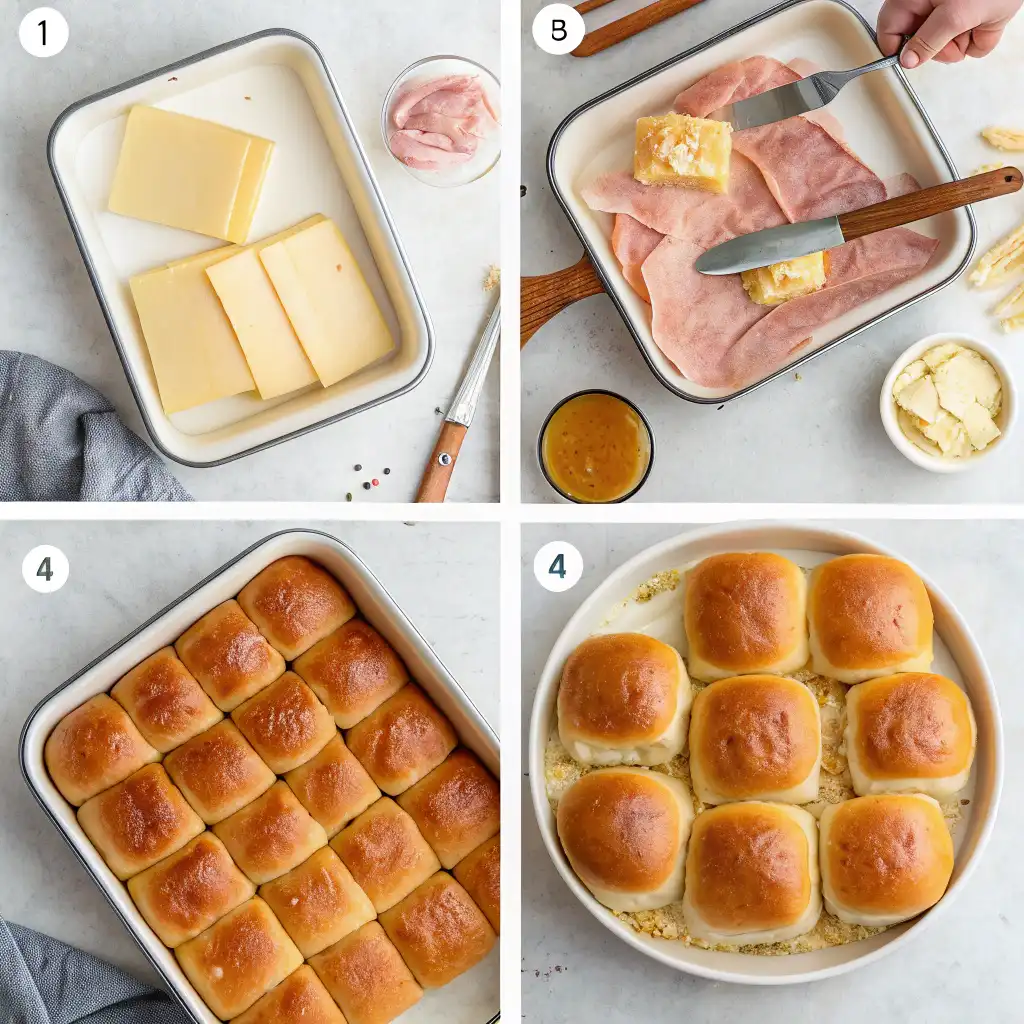 1

B

4

4